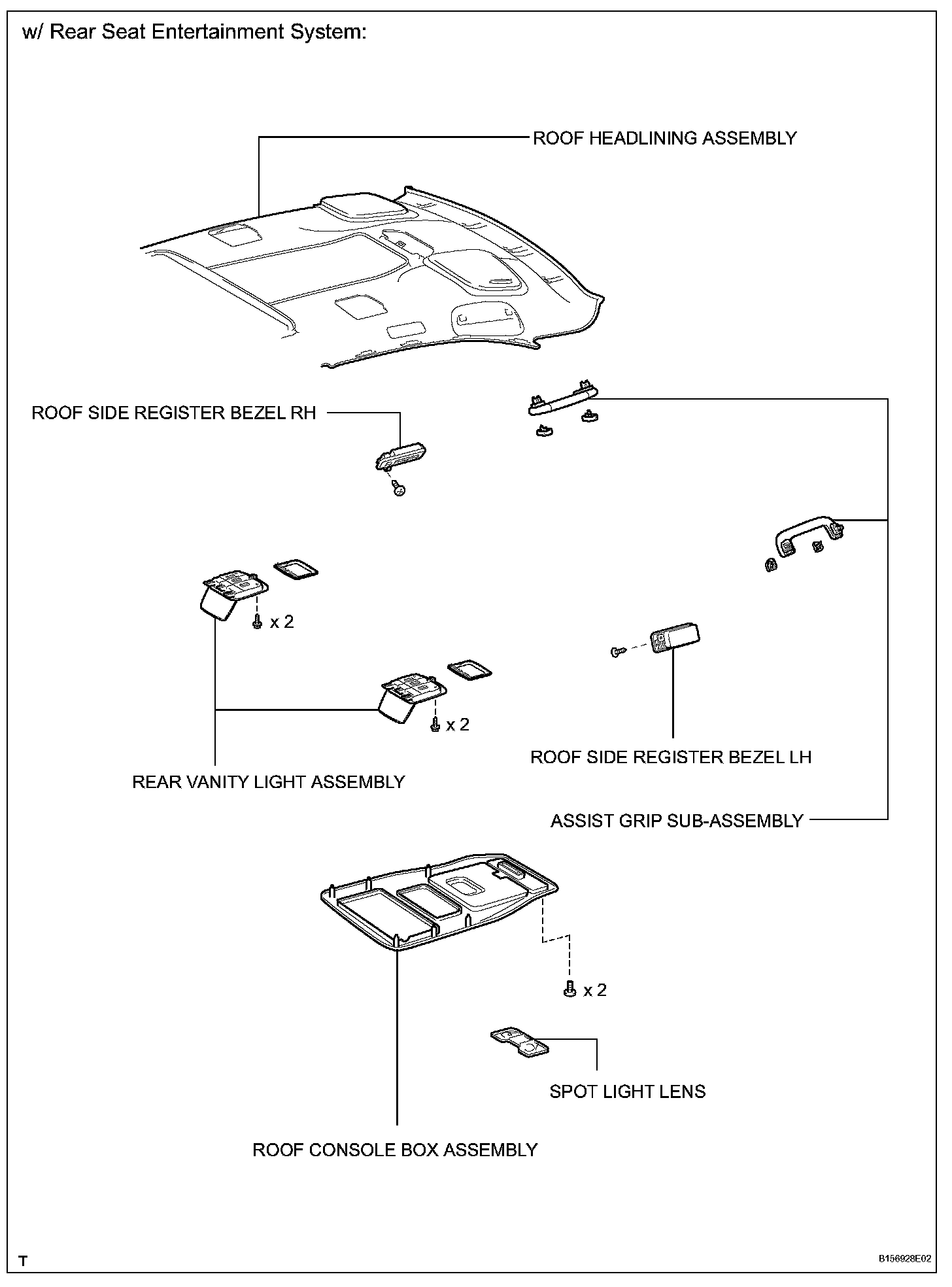 w/ Rear Seat Entertainment System:

ROOF HEADLINING ASSEMBLY

ROOF SIDE REGISTER BEZEL RH

x 2

x 2

ROOF SIDE REGISTER BEZEL LH

REAR VANITY LIGHT ASSEMBLY

ASSIST GRIP SUB-ASSEMBLY

x 2

SPOT LIGHT LENS

ROOF CONSOLE BOX ASSEMBLY

T

B156928E02