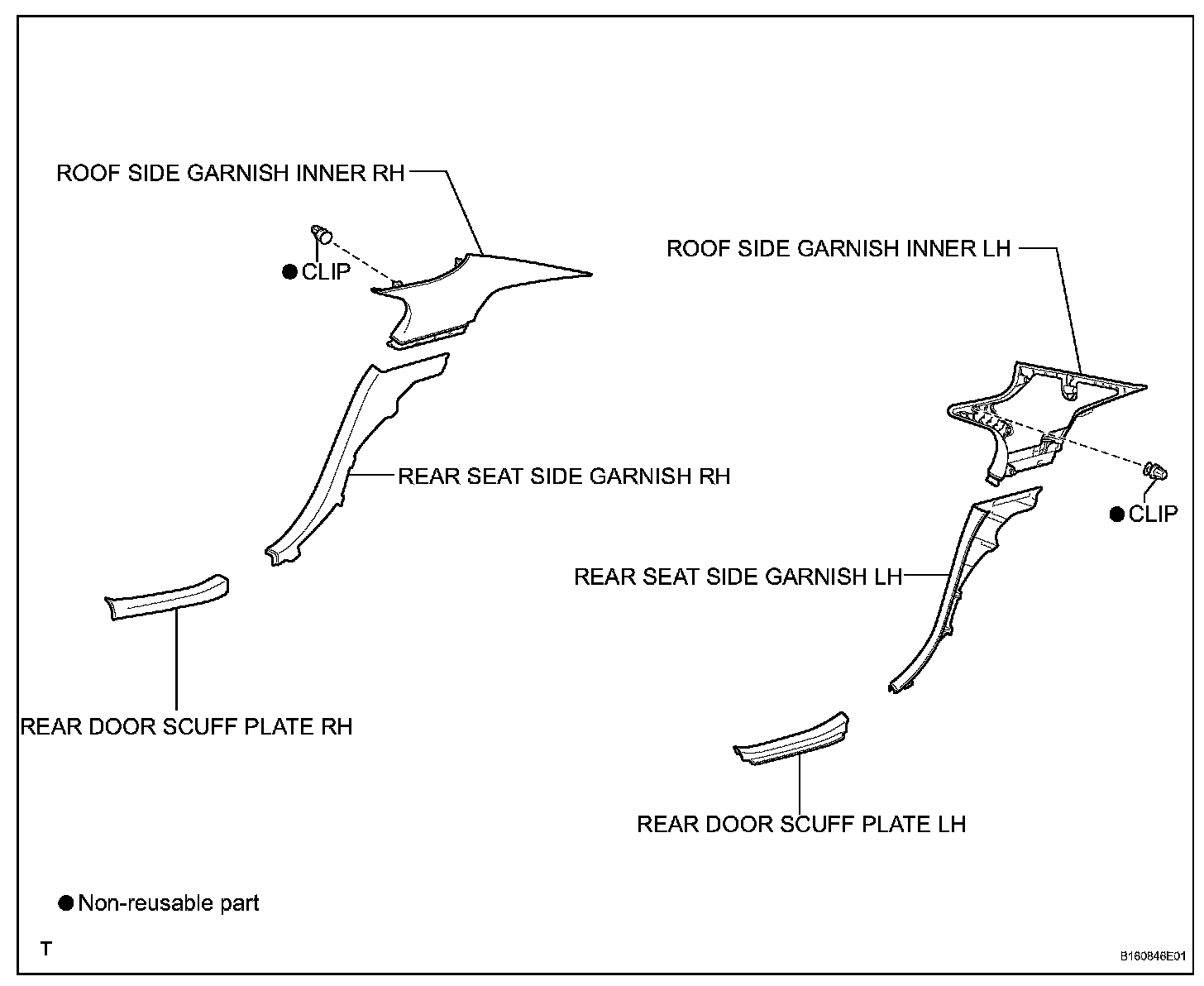 ROOF SIDE GARNISH INNER RH

● CLIP

ROOF SIDE GARNISH INNER LH

REAR SEAT SIDE GARNISH RH

● CLIP

REAR SEAT SIDE GARNISH LH

REAR DOOR SCUFF PLATE RH

REAR DOOR SCUFF PLATE LH

● Non-reusable part

T

B160846E01