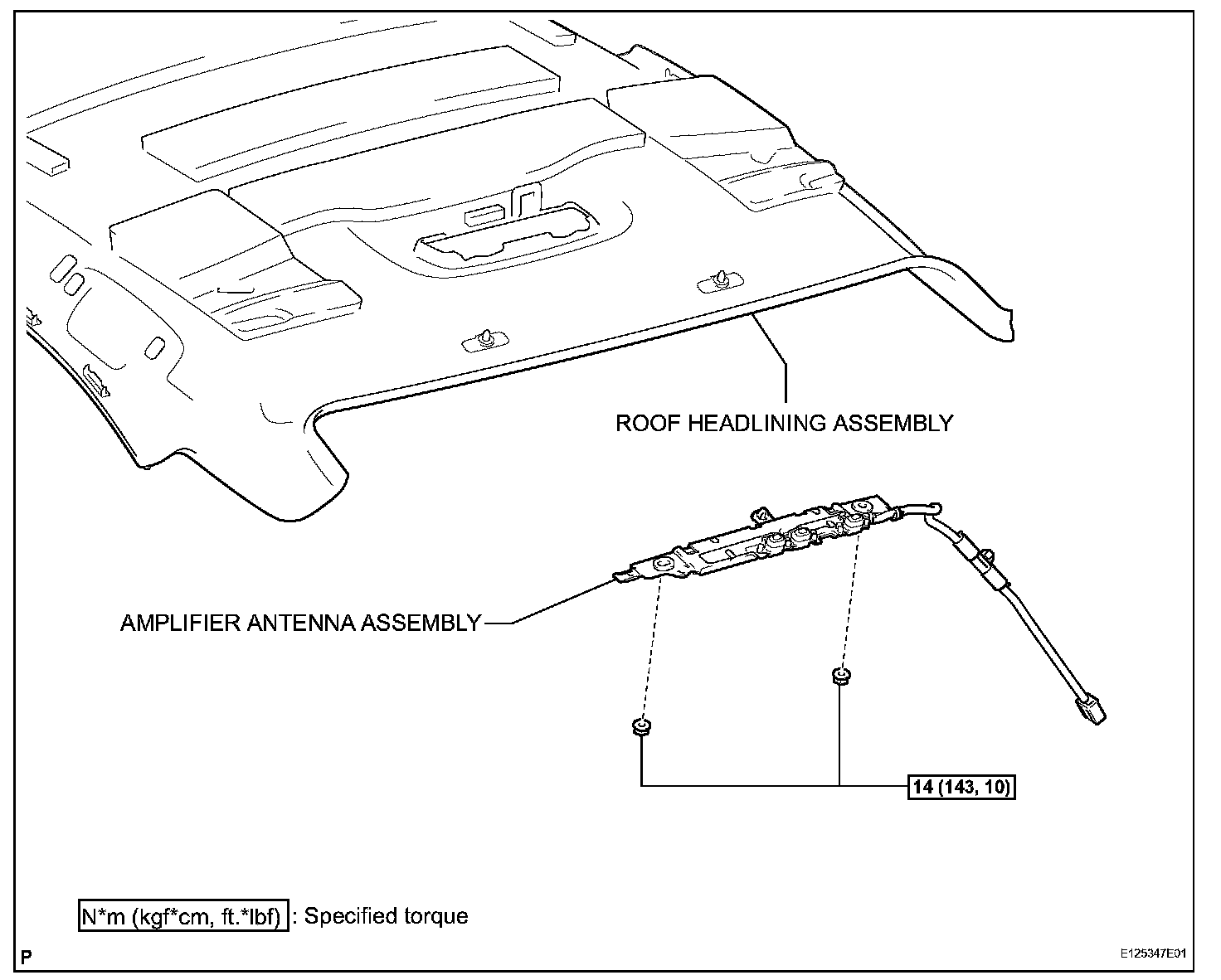 ROOF HEADLINING ASSEMBLY

AMPLIFIER ANTENNA ASSEMBLY

14 (143, 10)

N*m (kgf*cm, ft.*lbf) : Specified torque

P

E125347E01