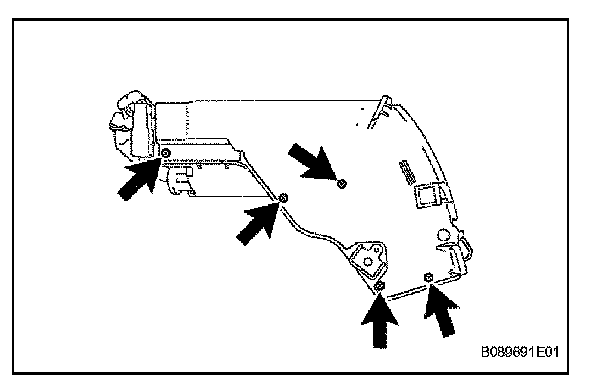 B089691E01