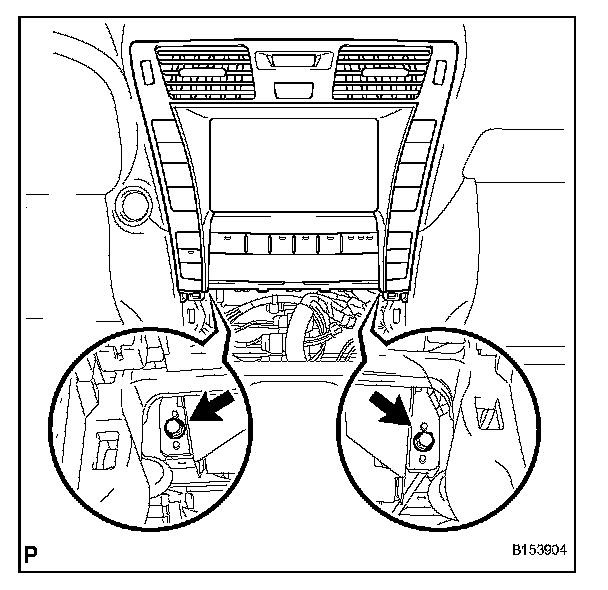 P

B153904