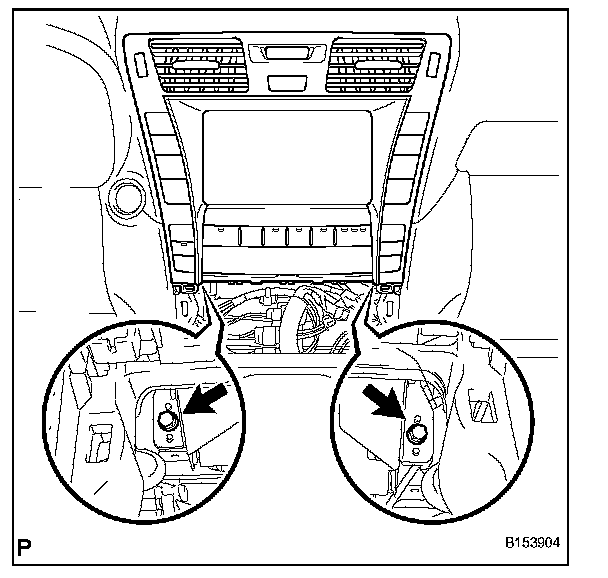 P

B153904