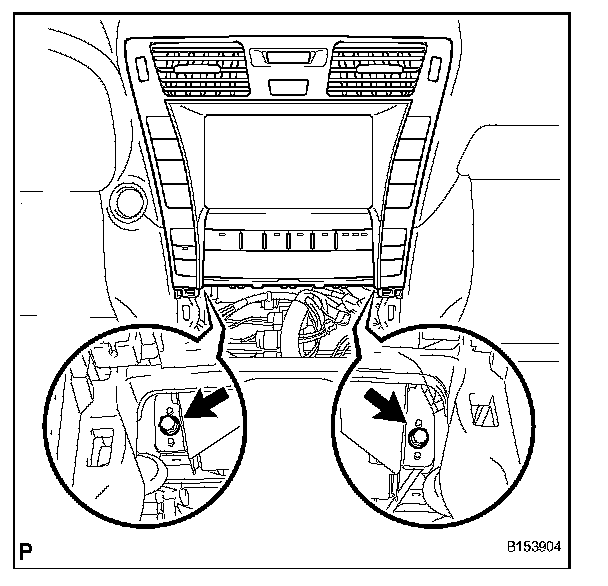 P

B153904