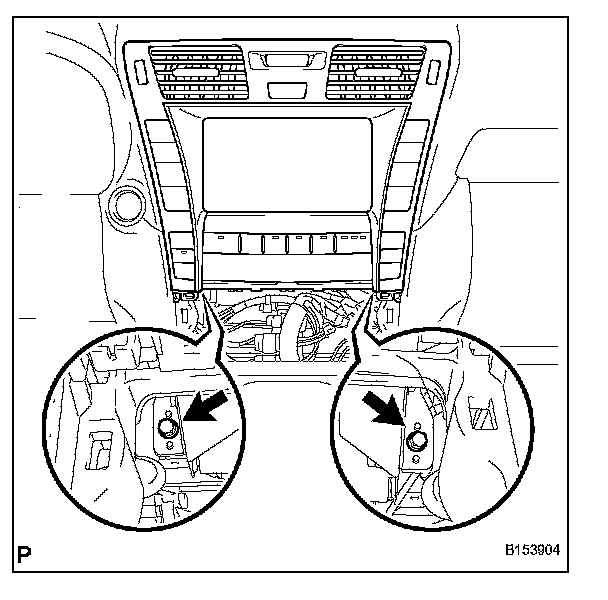 P

B153904