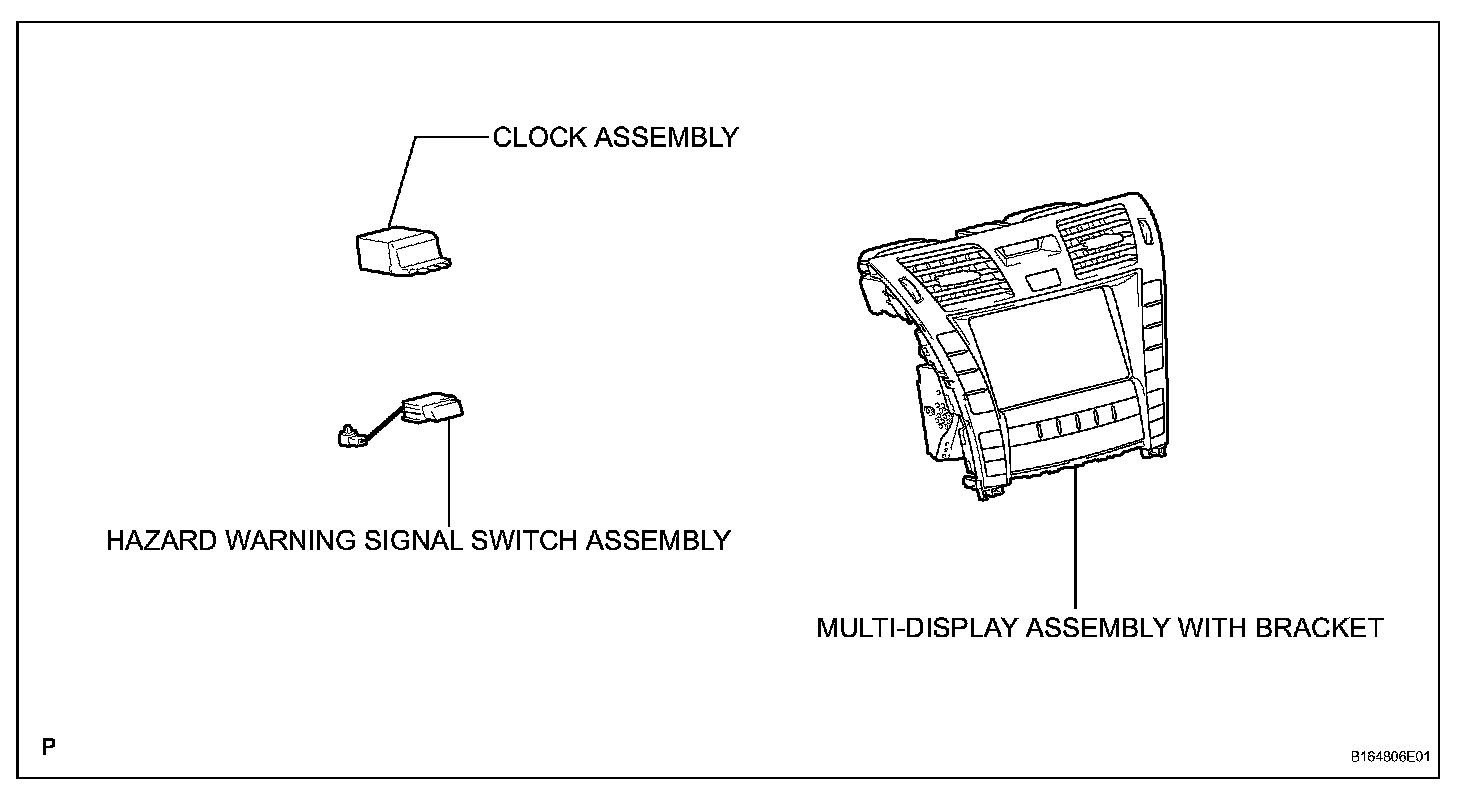 CLOCK ASSEMBLY

HAZARD WARNING SIGNAL SWITCH ASSEMBLY

MULTI-DISPLAY ASSEMBLY WITH BRACKET

P

B164806E01