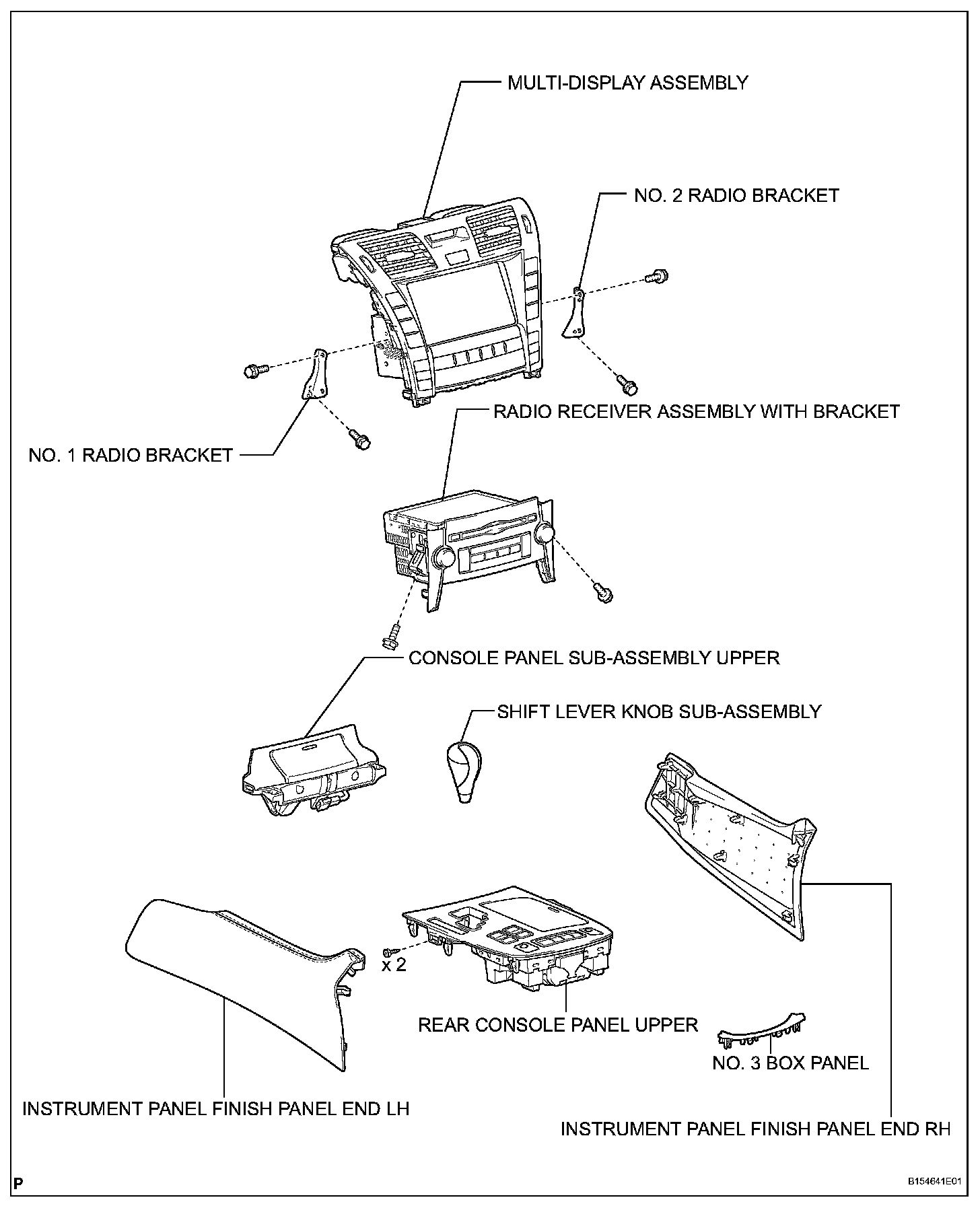 MULTI-DISPLAY ASSEMBLY

NO. 2 RADIO BRACKET

RADIO RECEIVER ASSEMBLY WITH BRACKET

NO. 1 RADIO BRACKET

CONSOLE PANEL SUB-ASSEMBLY UPPER

SHIFT LEVER KNOB SUB-ASSEMBLY

x 2

REAR CONSOLE PANEL UPPER

NO. 3 BOX PANEL

INSTRUMENT PANEL FINISH PANEL END LH

INSTRUMENT PANEL FINISH PANEL END RH

P

B154641E01