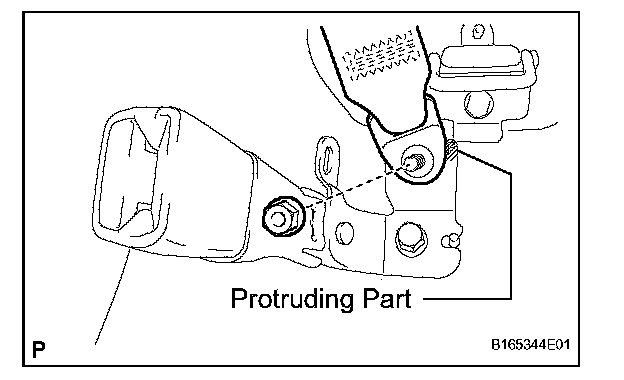 Protruding Part

P

B165344E01