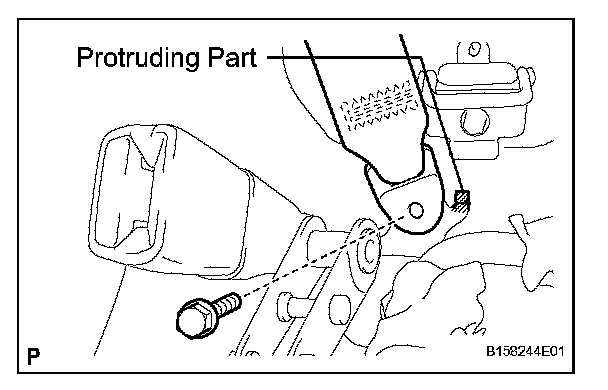 Protruding Part

P

B158244E01