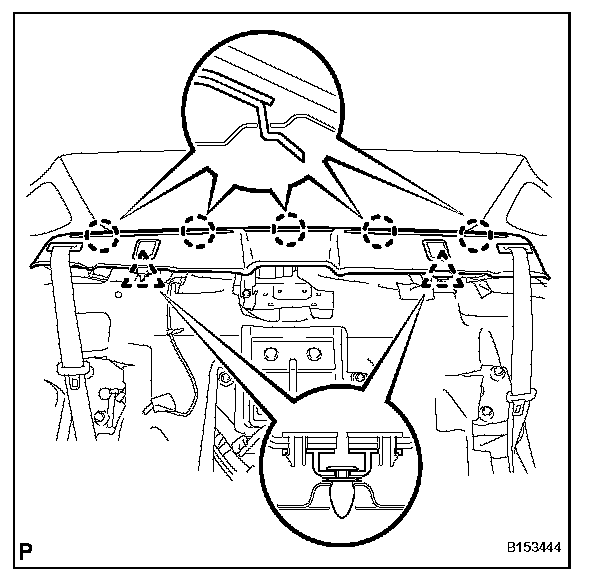 P

B153444