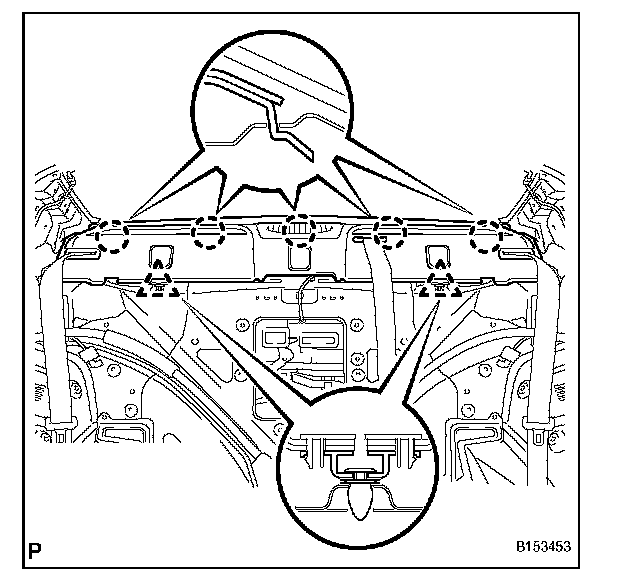 P

B153453