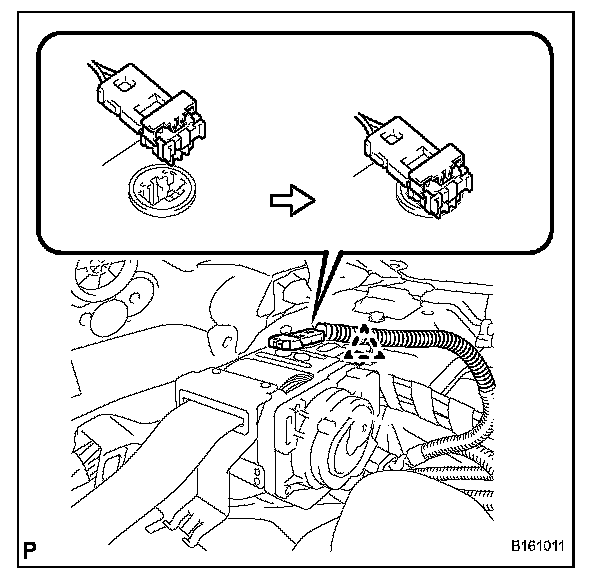 P

B161011