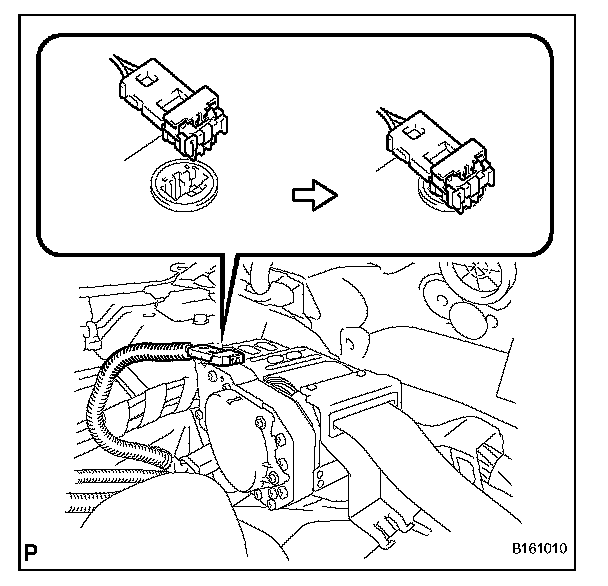 P

B161010