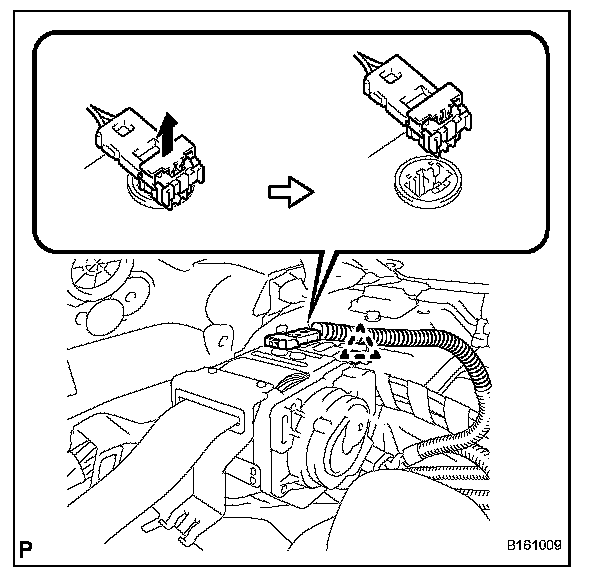 P

B161009