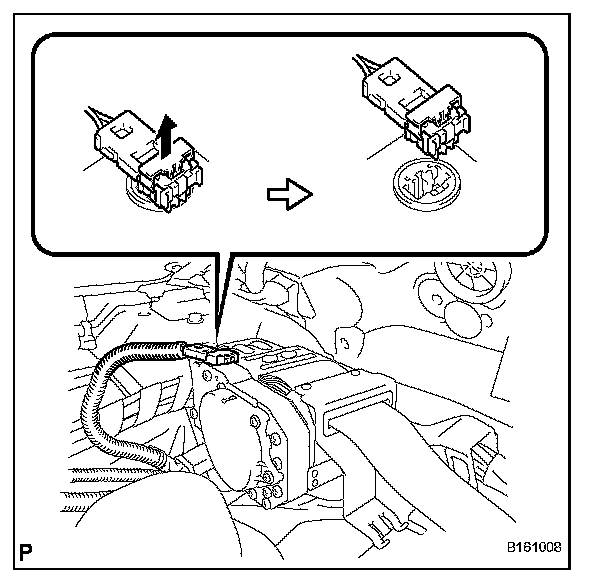 P

B161008