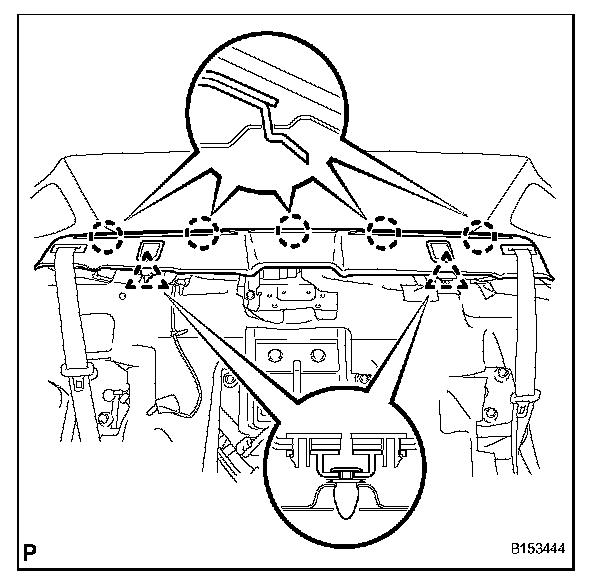 P

B153444