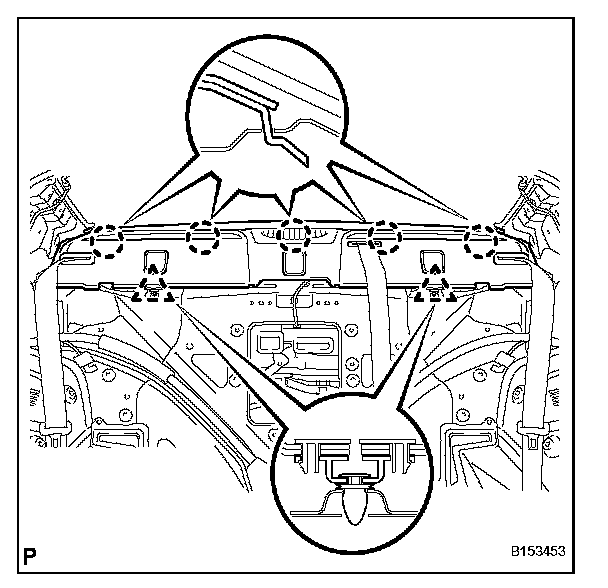 P

B153453