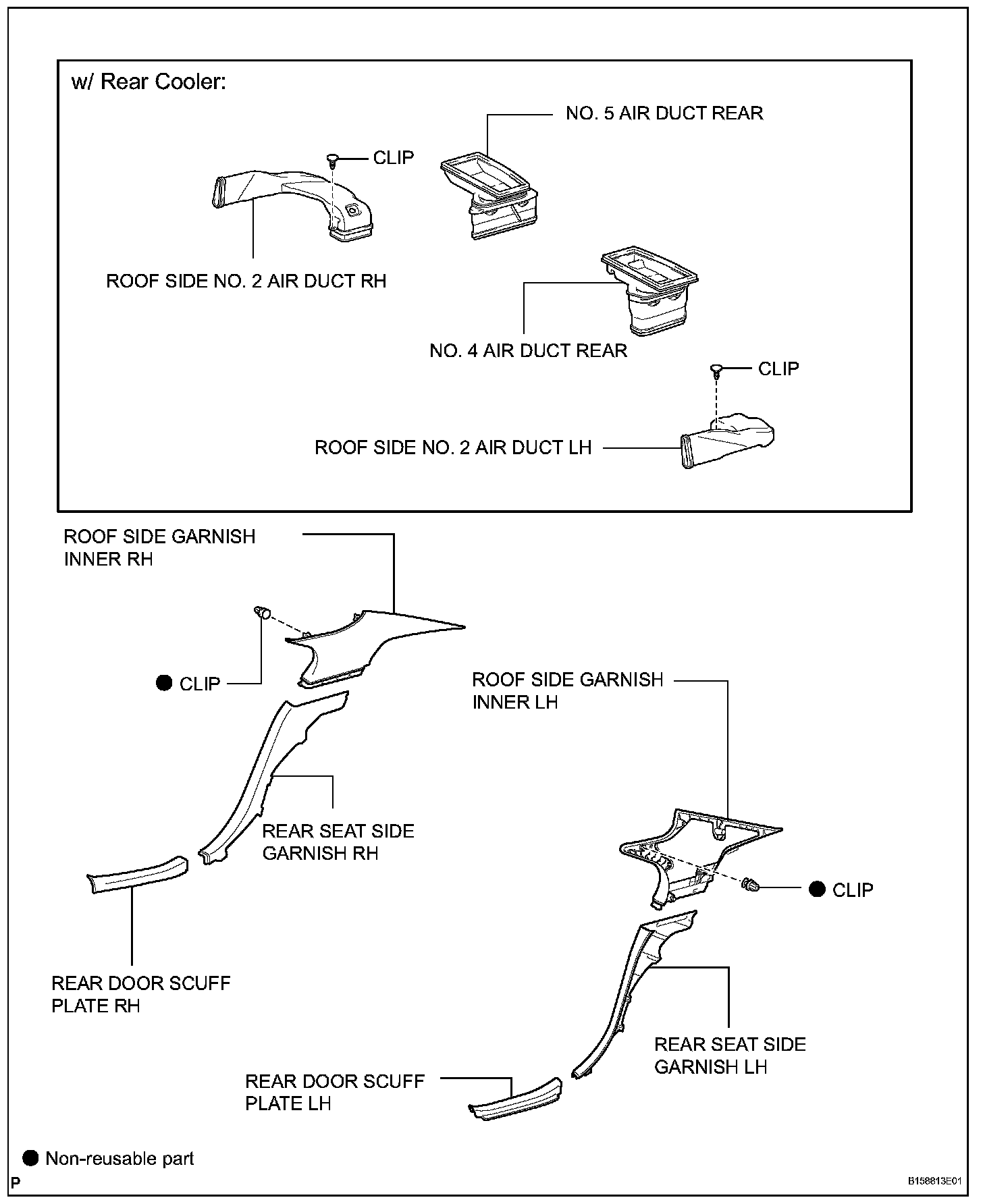 w/ Rear Cooler:

NO. 5 AIR DUCT REAR

CLIP

ROOF SIDE NO. 2 AIR DUCT RH

NO. 4 AIR DUCT REAR

CLIP

ROOF SIDE NO. 2 AIR DUCT LH

ROOF SIDE GARNISH INNER RH

● CLIP

ROOF SIDE GARNISH INNER LH

REAR SEAT SIDE GARNISH RH

● CLIP

REAR DOOR SCUFF PLATE RH

REAR SEAT SIDE GARNISH LH

REAR DOOR SCUFF PLATE LH

● Non-reusable part

P

B158813E01