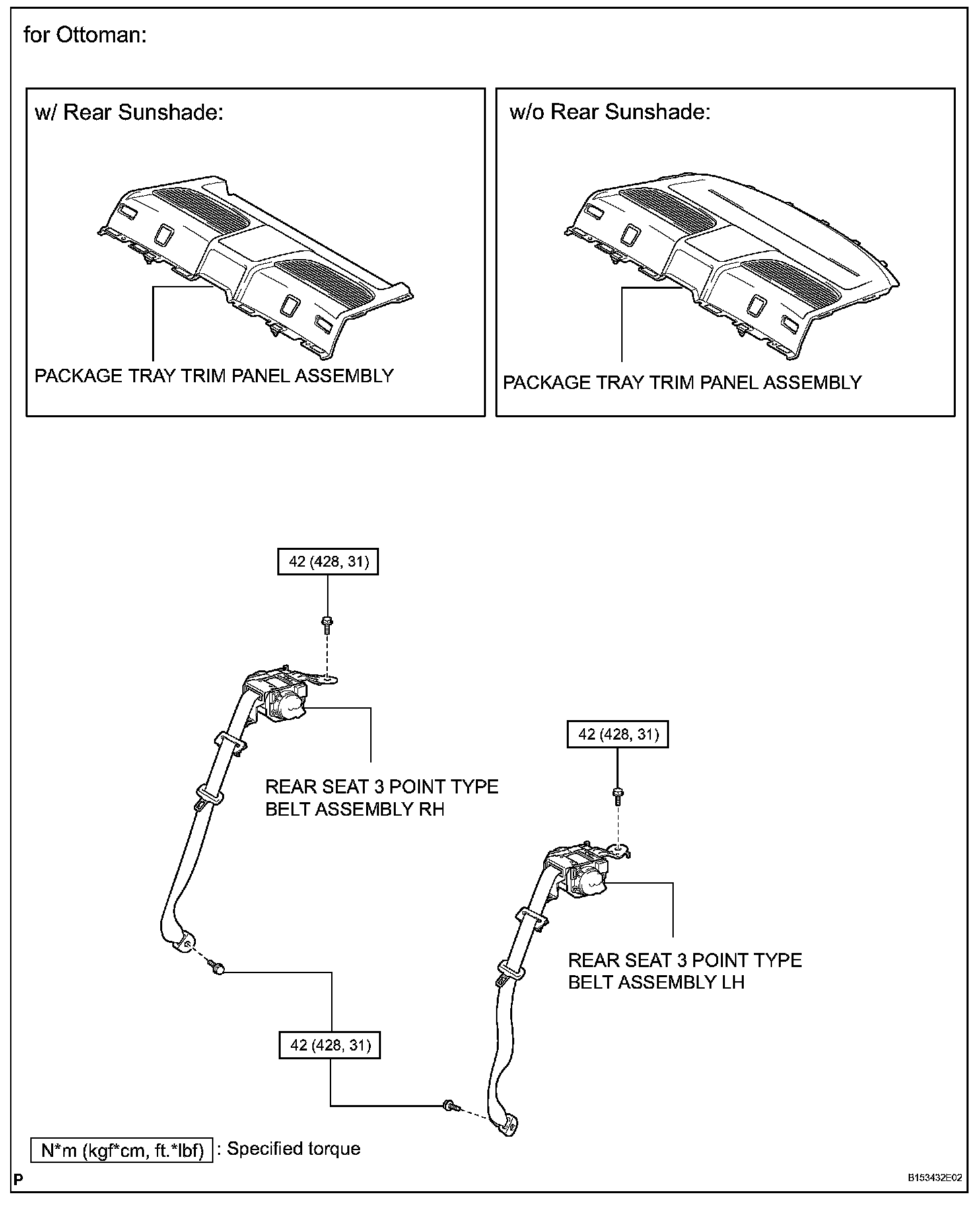 for Ottoman:

w/ Rear Sunshade:

PACKAGE TRAY TRIM PANEL ASSEMBLY

w/o Rear Sunshade:

PACKAGE TRAY TRIM PANEL ASSEMBLY

42 (428, 31)

REAR SEAT 3 POINT TYPE BELT ASSEMBLY RH

42 (428, 31)

REAR SEAT 3 POINT TYPE BELT ASSEMBLY LH

42 (428, 31)

N*m (kgf*cm, ft.*lbf) : Specified torque

P

B153432E02