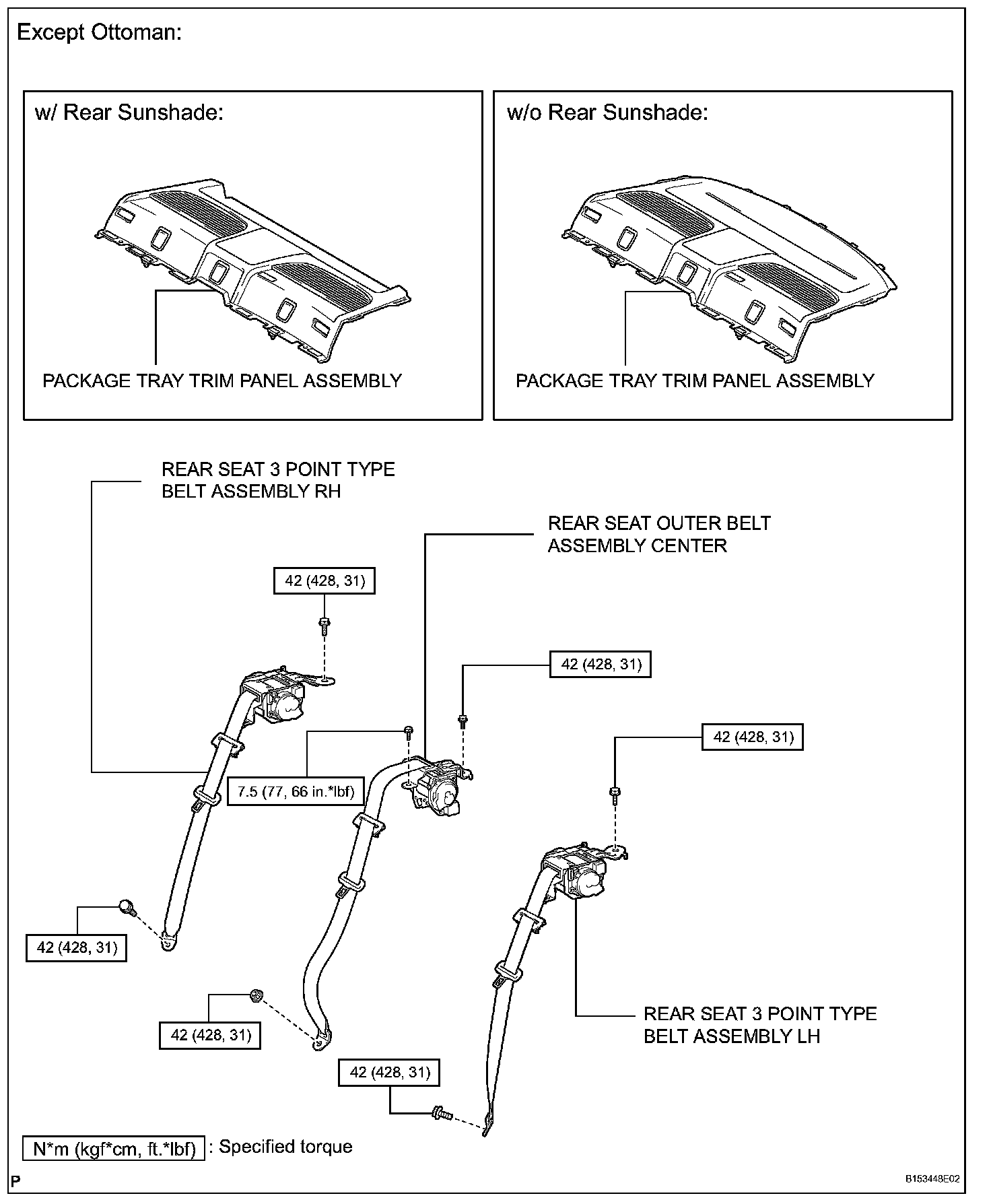 Except Ottoman:

w/ Rear Sunshade:

PACKAGE TRAY TRIM PANEL ASSEMBLY

w/o Rear Sunshade:

PACKAGE TRAY TRIM PANEL ASSEMBLY

REAR SEAT 3 POINT TYPE BELT ASSEMBLY RH

REAR SEAT OUTER BELT ASSEMBLY CENTER

42 (428, 31)

42 (428, 31)

42 (428, 31)

7.5 (77, 66 in.*lbf)

42 (428, 31)

42 (428, 31)

REAR SEAT 3 POINT TYPE BELT ASSEMBLY LH

42 (428, 31)

N*m (kgf*cm, ft.*lbf) : Specified torque

P

B153448E02