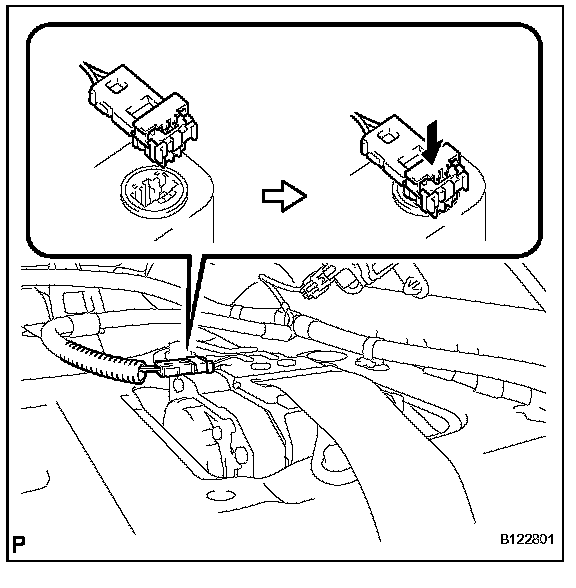 P

B122801