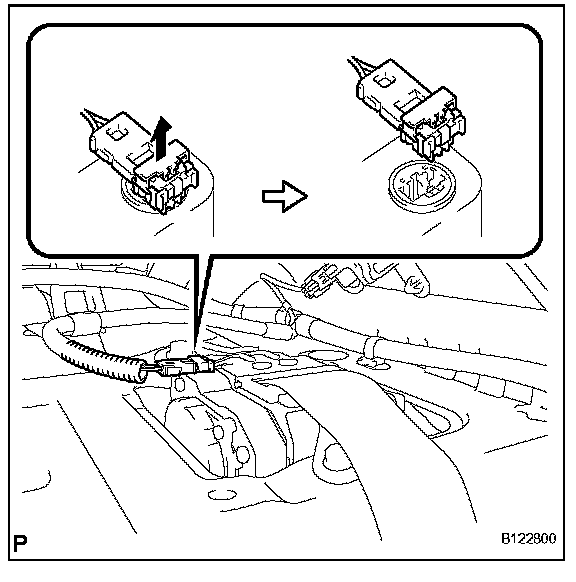 P

B122800