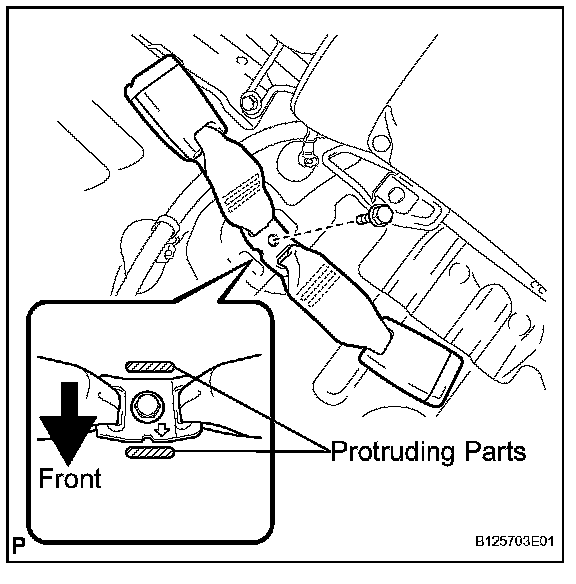 Protruding Parts

Front

P

B125703E01