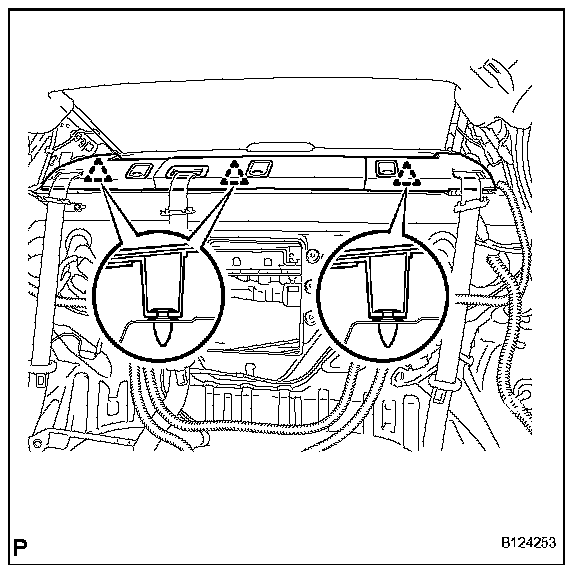 P

B124253