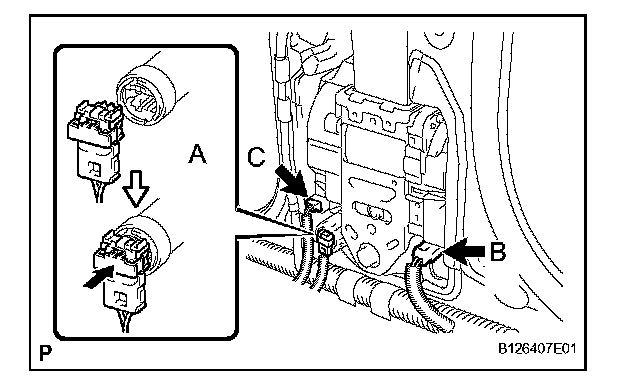 A
C
B
P
B126407E01