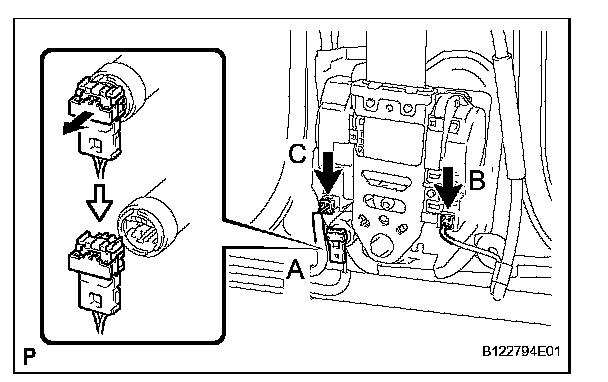 C
B
A
P
B122794E01