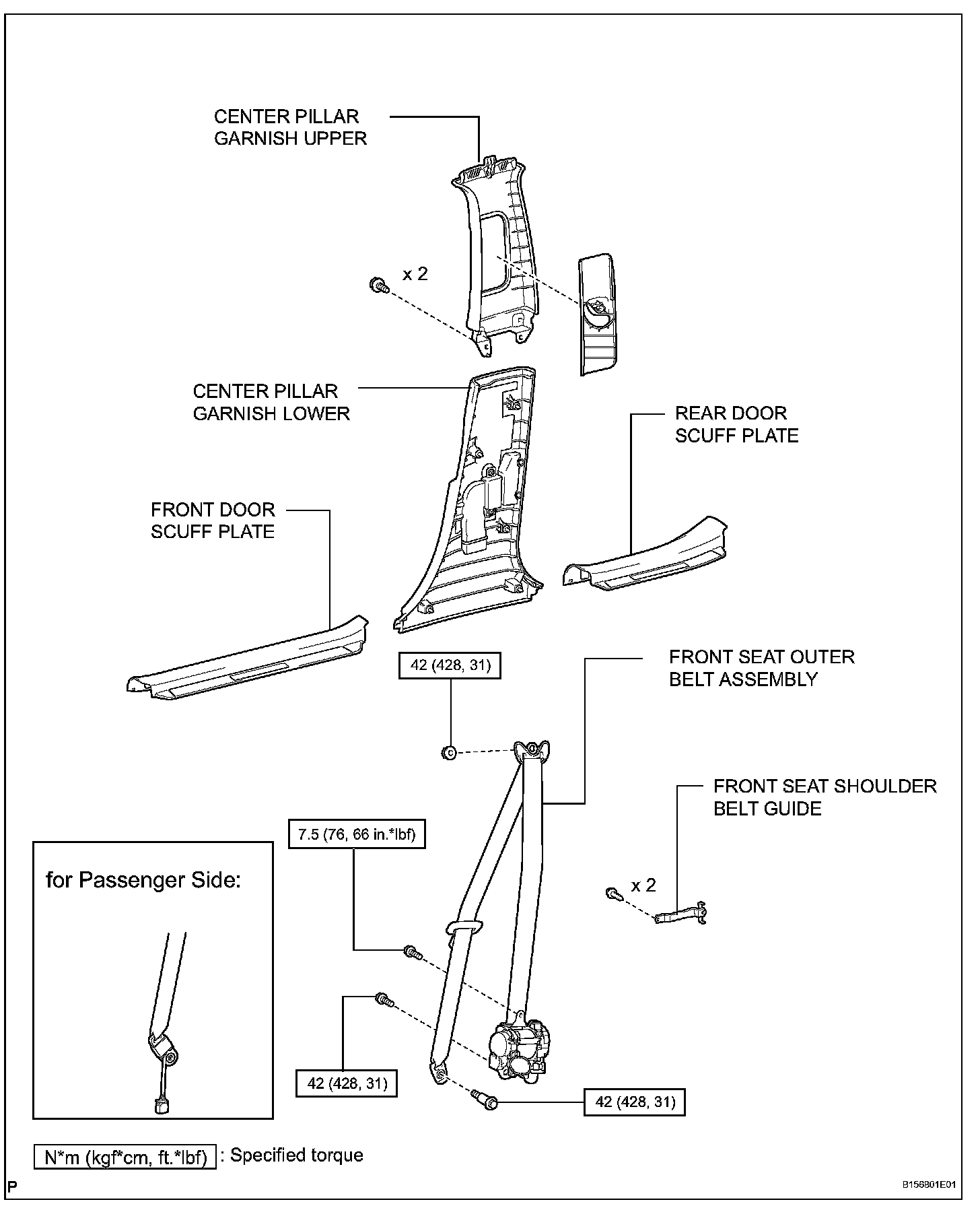 CENTER PILLAR GARNISH UPPER

x 2

CENTER PILLAR GARNISH LOWER

REAR DOOR SCUFF PLATE

FRONT DOOR SCUFF PLATE

42 (428, 31)

FRONT SEAT OUTER BELT ASSEMBLY

FRONT SEAT SHOULDER BELT GUIDE

7.5 (76, 66 in.*lbf)

x 2

for Passenger Side:

42 (428, 31)

42 (428, 31)

N*m (kgf*cm, ft.*lbf) : Specified torque

P

B156801E01