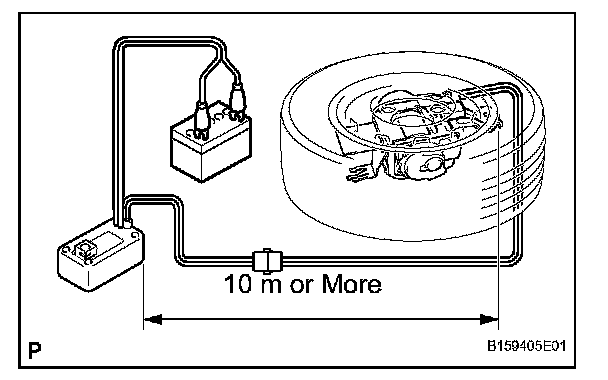 10 m or More

P

B159405E01