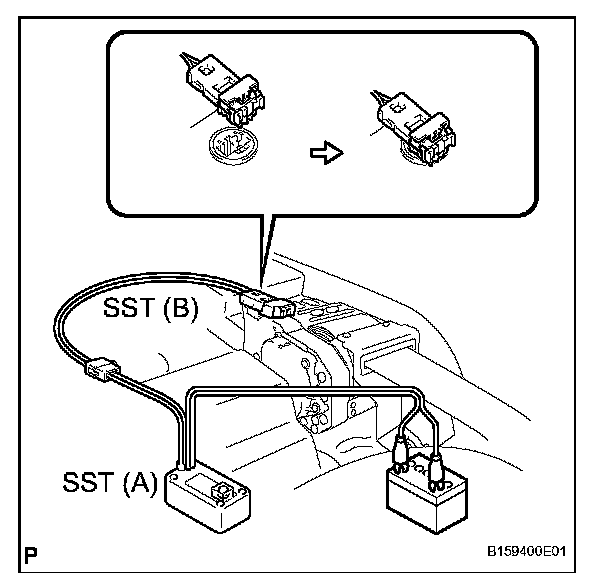 SST (B)

SST (A)

P

B159400E01