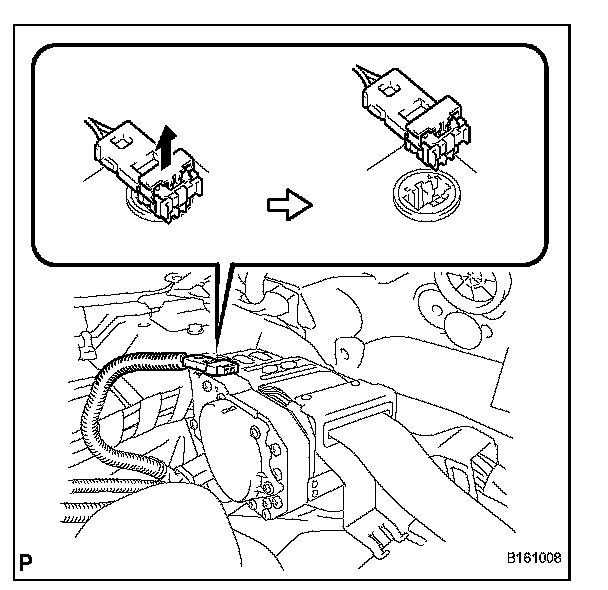 P

B161008