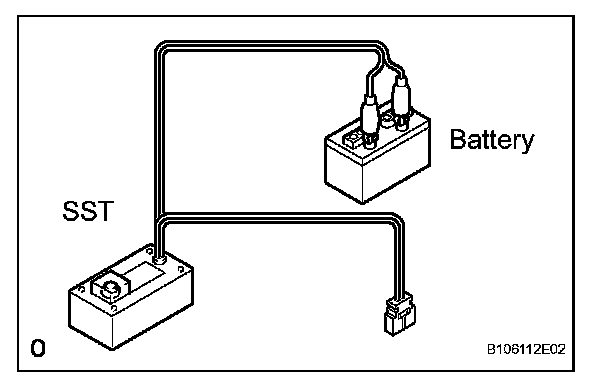 Battery

SST

0

B106112E02