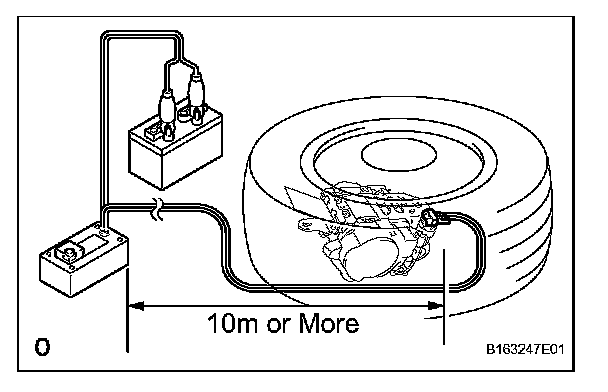 10m or More

O

B163247E01