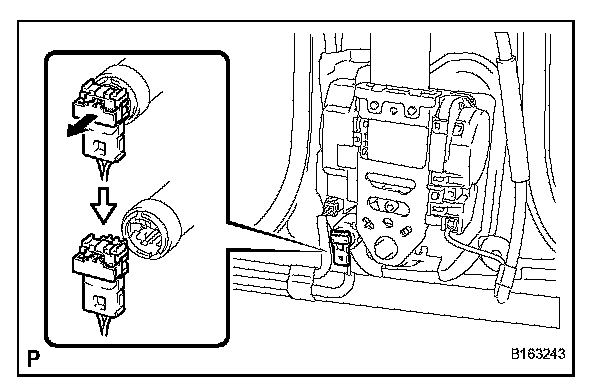 P

B163243