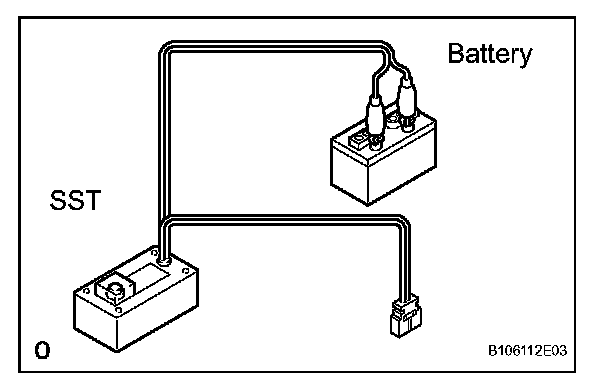 Battery

SST

O

B106112E03