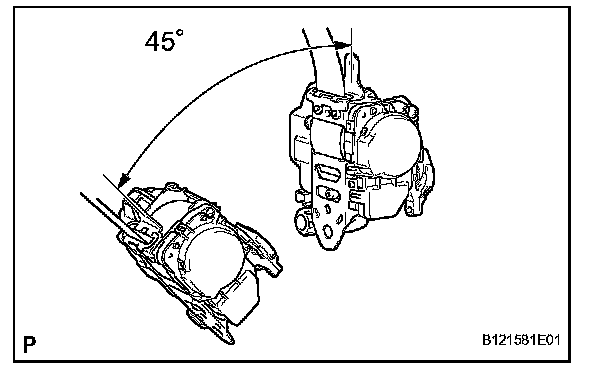 45°

P

B121581E01