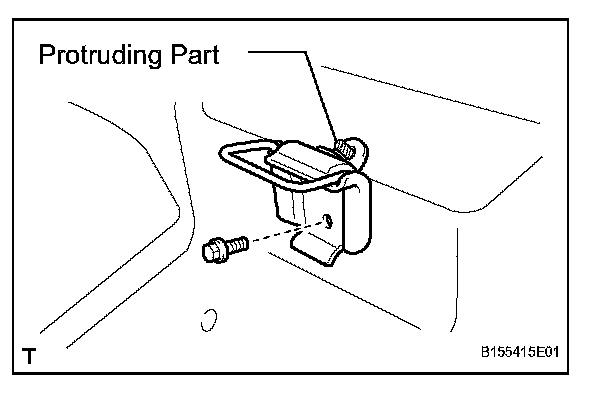 Protruding Part

T

B155415E01