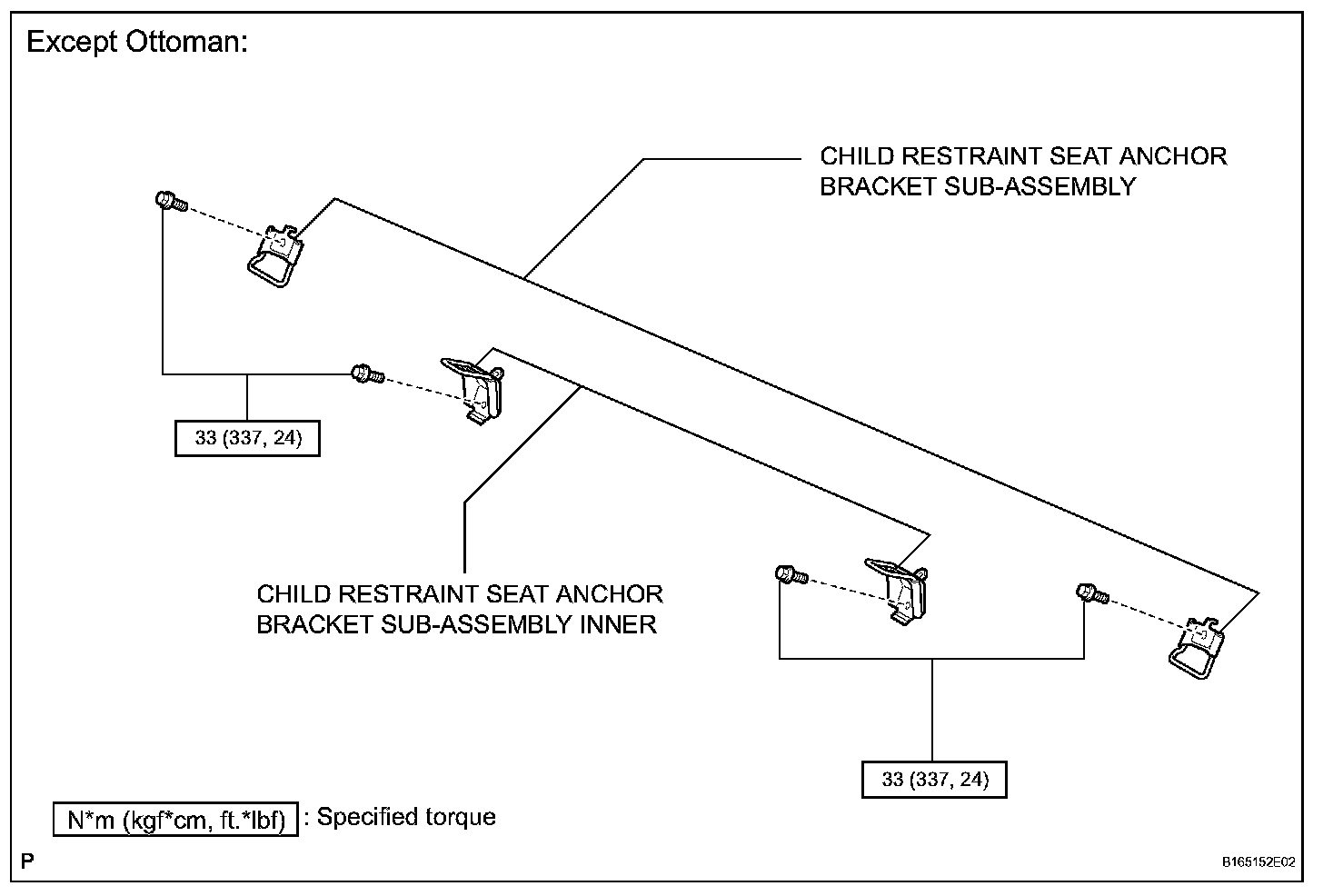 Except Ottoman:

CHILD RESTRAINT SEAT ANCHOR BRACKET SUB-ASSEMBLY

33 (337, 24)

CHILD RESTRAINT SEAT ANCHOR BRACKET SUB-ASSEMBLY INNER

33 (337, 24)

N*m (kgf*cm, ft.*lbf) : Specified torque

P

B165152E02