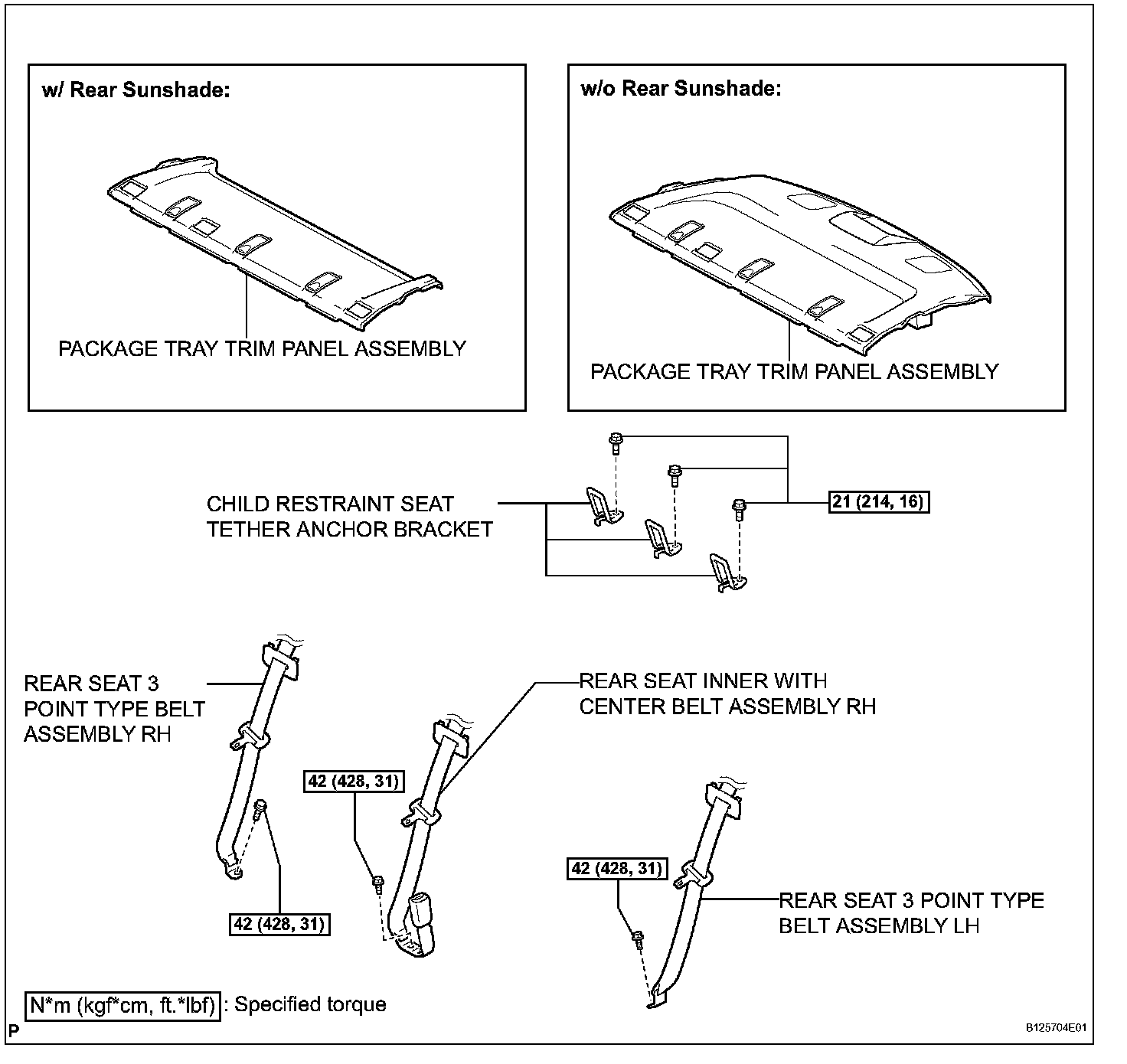 w/ Rear Sunshade:

PACKAGE TRAY TRIM PANEL ASSEMBLY

w/o Rear Sunshade:

PACKAGE TRAY TRIM PANEL ASSEMBLY

CHILD RESTRAINT SEAT TETHER ANCHOR BRACKET

21 (214, 16)

REAR SEAT 3 POINT TYPE BELT ASSEMBLY RH

REAR SEAT INNER WITH CENTER BELT ASSEMBLY RH

42 (428, 31)

42 (428, 31)

42 (428, 31)

REAR SEAT 3 POINT TYPE BELT ASSEMBLY LH

N*m (kgf*cm, ft.*lbf) : Specified torque

P

B125704E01