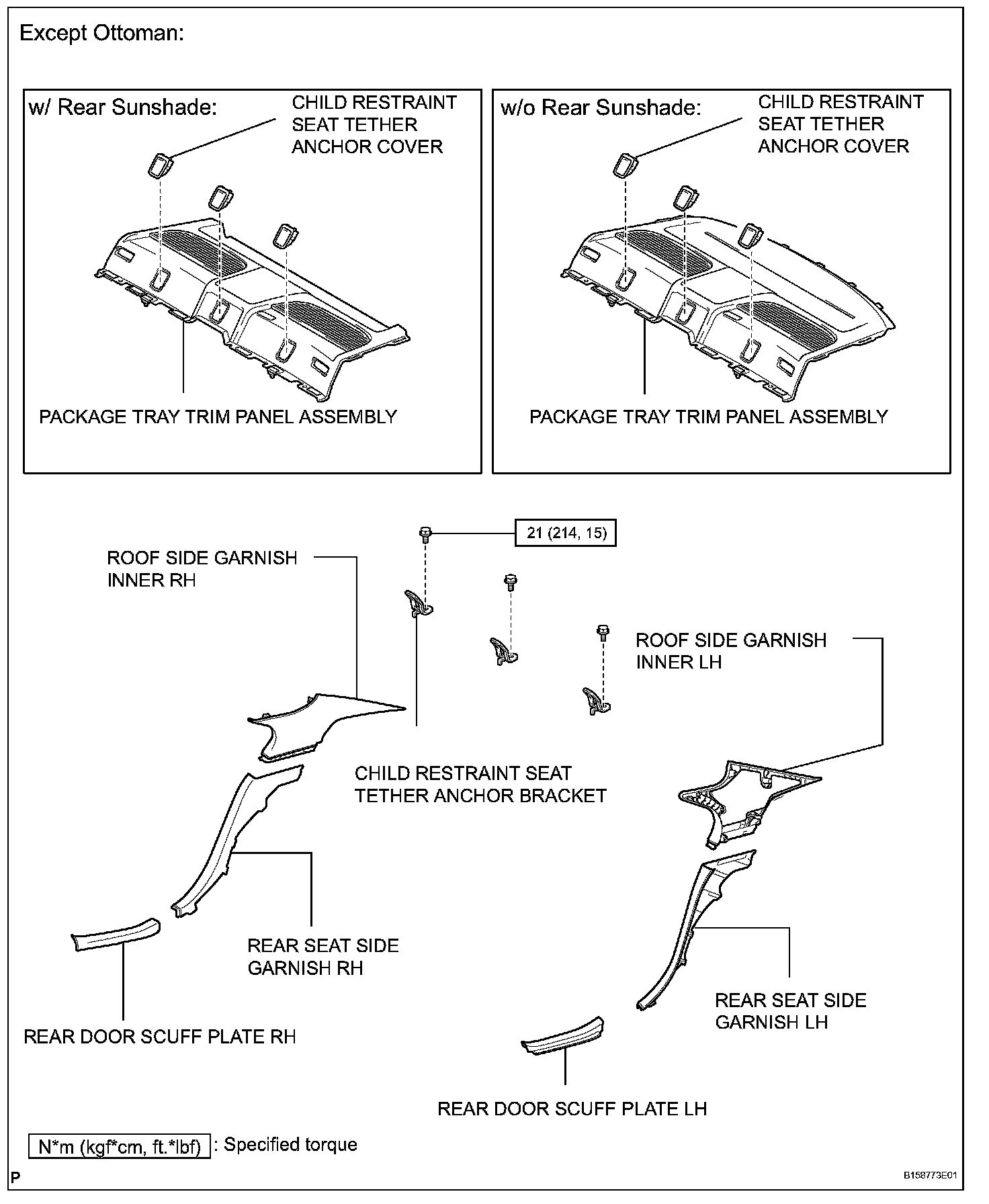 Except Ottoman:

w/ Rear Sunshade:

CHILD RESTRAINT SEAT TETHER ANCHOR COVER

PACKAGE TRAY TRIM PANEL ASSEMBLY

w/o Rear Sunshade:

CHILD RESTRAINT SEAT TETHER ANCHOR COVER

PACKAGE TRAY TRIM PANEL ASSEMBLY

21 (214, 15)

ROOF SIDE GARNISH INNER RH

ROOF SIDE GARNISH INNER LH

CHILD RESTRAINT SEAT TETHER ANCHOR BRACKET

REAR SEAT SIDE GARNISH RH

REAR DOOR SCUFF PLATE RH

REAR SEAT SIDE GARNISH LH

REAR DOOR SCUFF PLATE LH

N*m (kgf*cm, ft.*lbf) : Specified torque

P

B158773E01