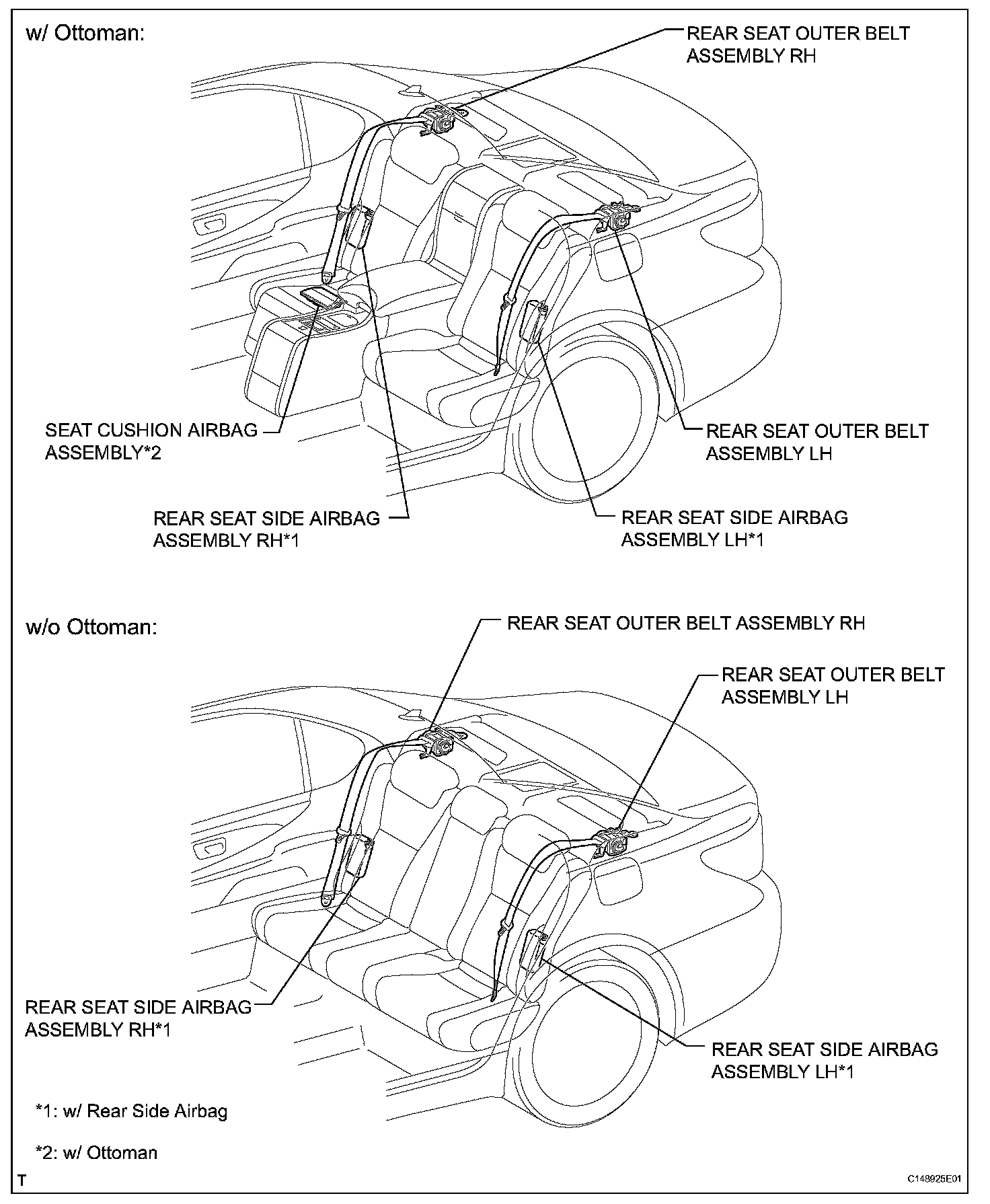 w/ Ottoman:

REAR SEAT OUTER BELT ASSEMBLY RH

SEAT CUSHION AIRBAG ASSEMBLY*2

REAR SEAT OUTER BELT ASSEMBLY LH

REAR SEAT SIDE AIRBAG ASSEMBLY RH*1

REAR SEAT SIDE AIRBAG ASSEMBLY LH*1

w/o Ottoman:

REAR SEAT OUTER BELT ASSEMBLY RH

REAR SEAT OUTER BELT ASSEMBLY LH

REAR SEAT SIDE AIRBAG ASSEMBLY RH*1

REAR SEAT SIDE AIRBAG ASSEMBLY LH*1

*1: w/ Rear Side Airbag

*2: w/ Ottoman

T

C148925E01