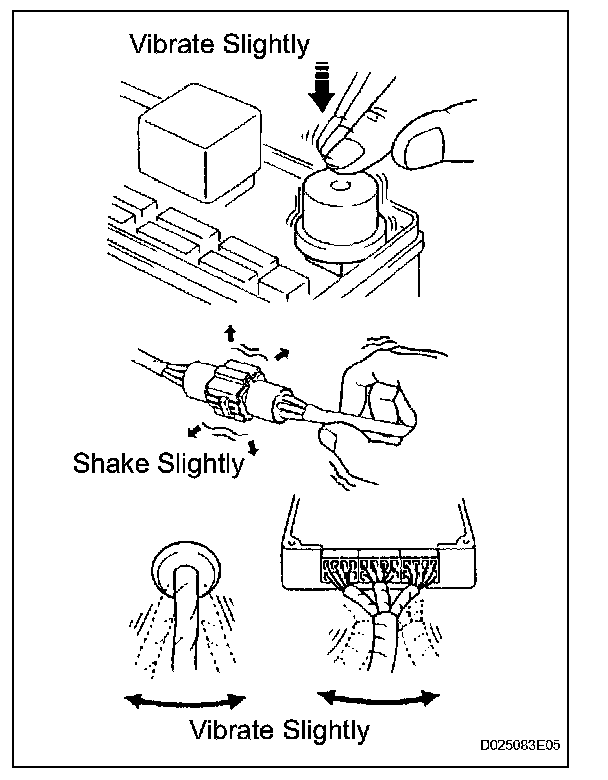 Vibrate Slightly

Shake Slightly

Vibrate Slightly

D025083E05