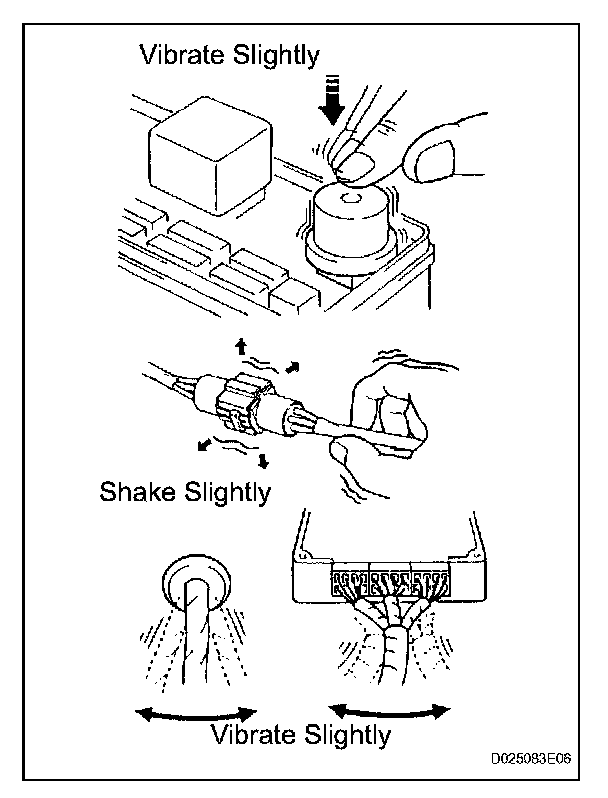 Vibrate Slightly

Shake Slightly

Vibrate Slightly

D025083E06