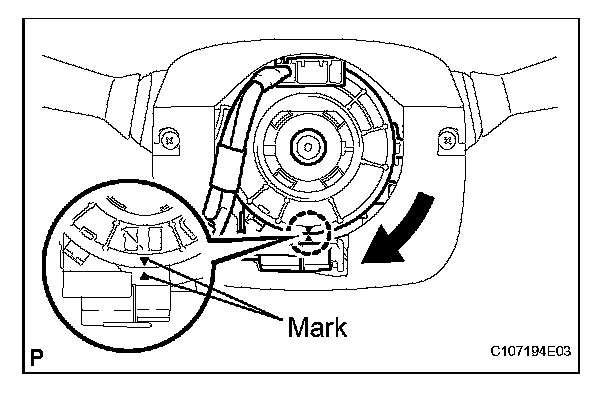 Mark

P

C107194E03