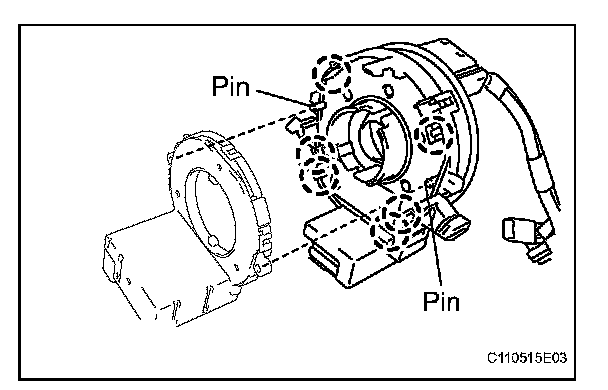 Pin

Pin

C110515E03