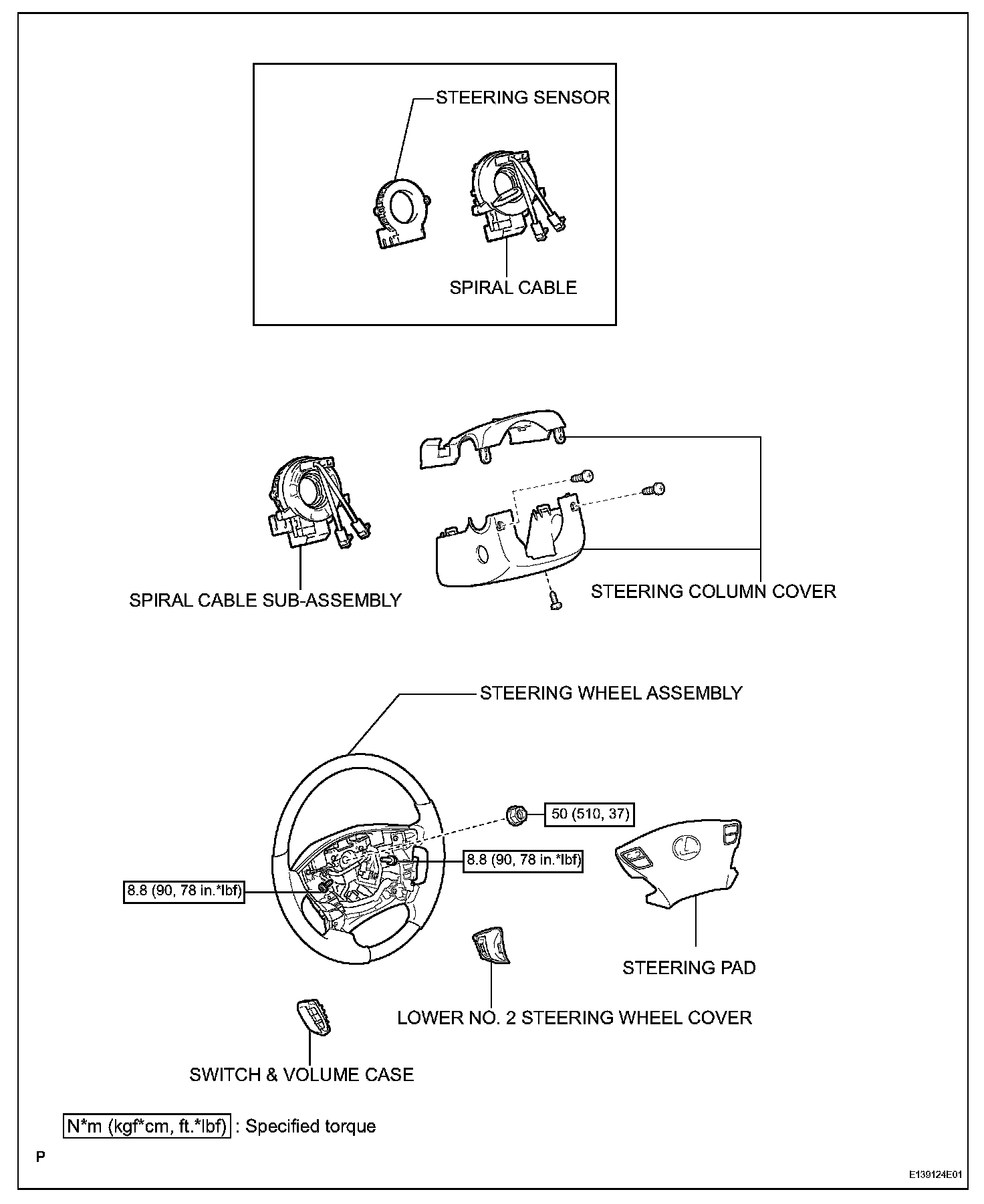 STEERING SENSOR

SPIRAL CABLE

SPIRAL CABLE SUB-ASSEMBLY

STEERING COLUMN COVER

STEERING WHEEL ASSEMBLY

50 (510, 37)

8.8 (90, 78 in.*lbf)

8.8 (90, 78 in.*lbf)

STEERING PAD

LOWER NO. 2 STEERING WHEEL COVER

SWITCH & VOLUME CASE

N*m (kgf*cm, ft.*lbf) : Specified torque

P

E139124E01