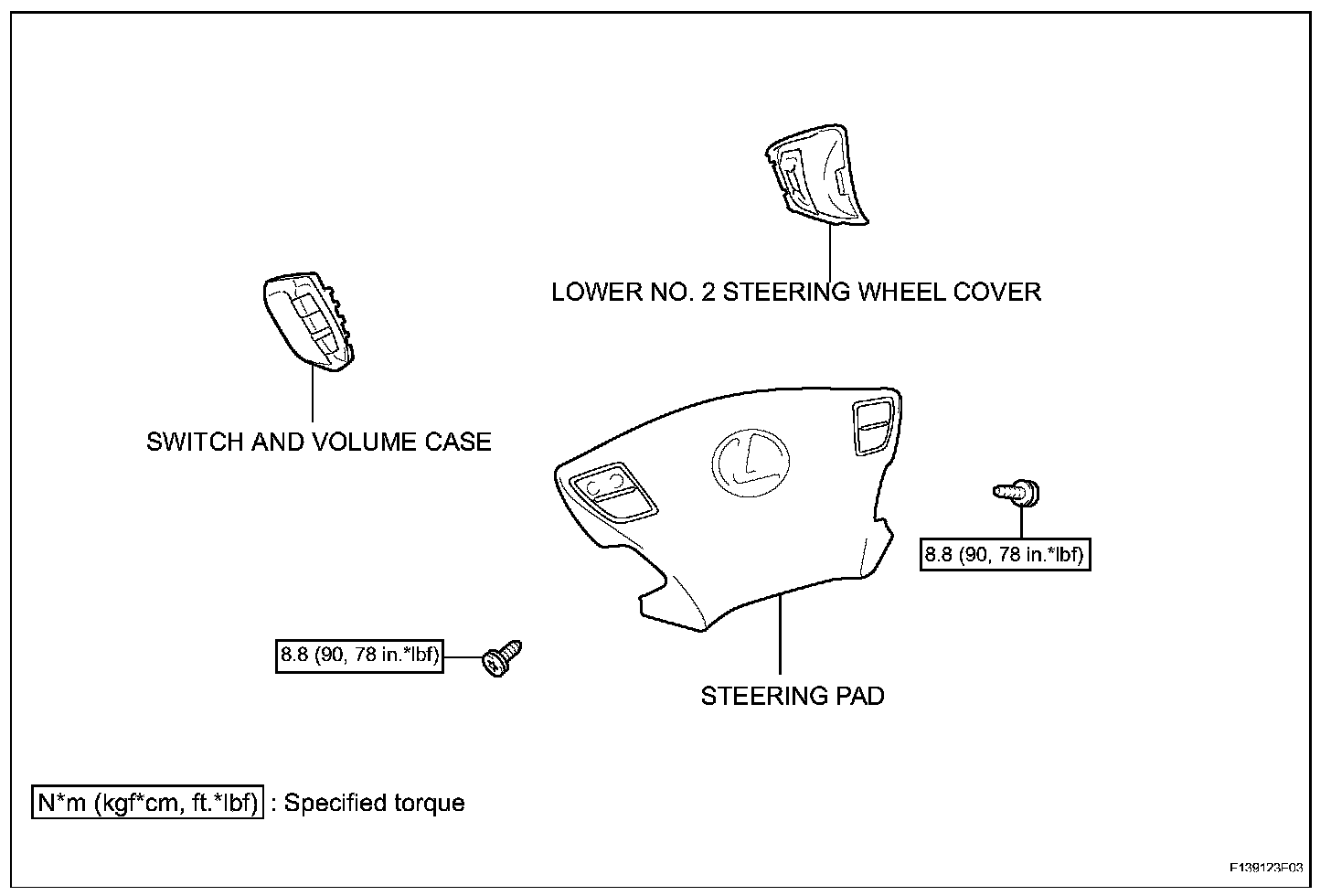 LOWER NO. 2 STEERING WHEEL COVER

SWITCH AND VOLUME CASE

8.8 (90, 78 in.*lbf)

8.8 (90, 78 in.*lbf)

STEERING PAD

N*m (kgf*cm, ft.*lbf) : Specified torque

F139123E03