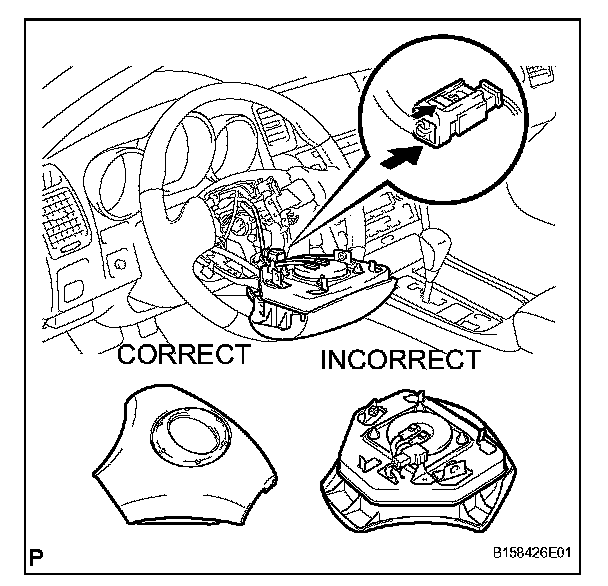 CORRECT

INCORRECT

P

B158426E01